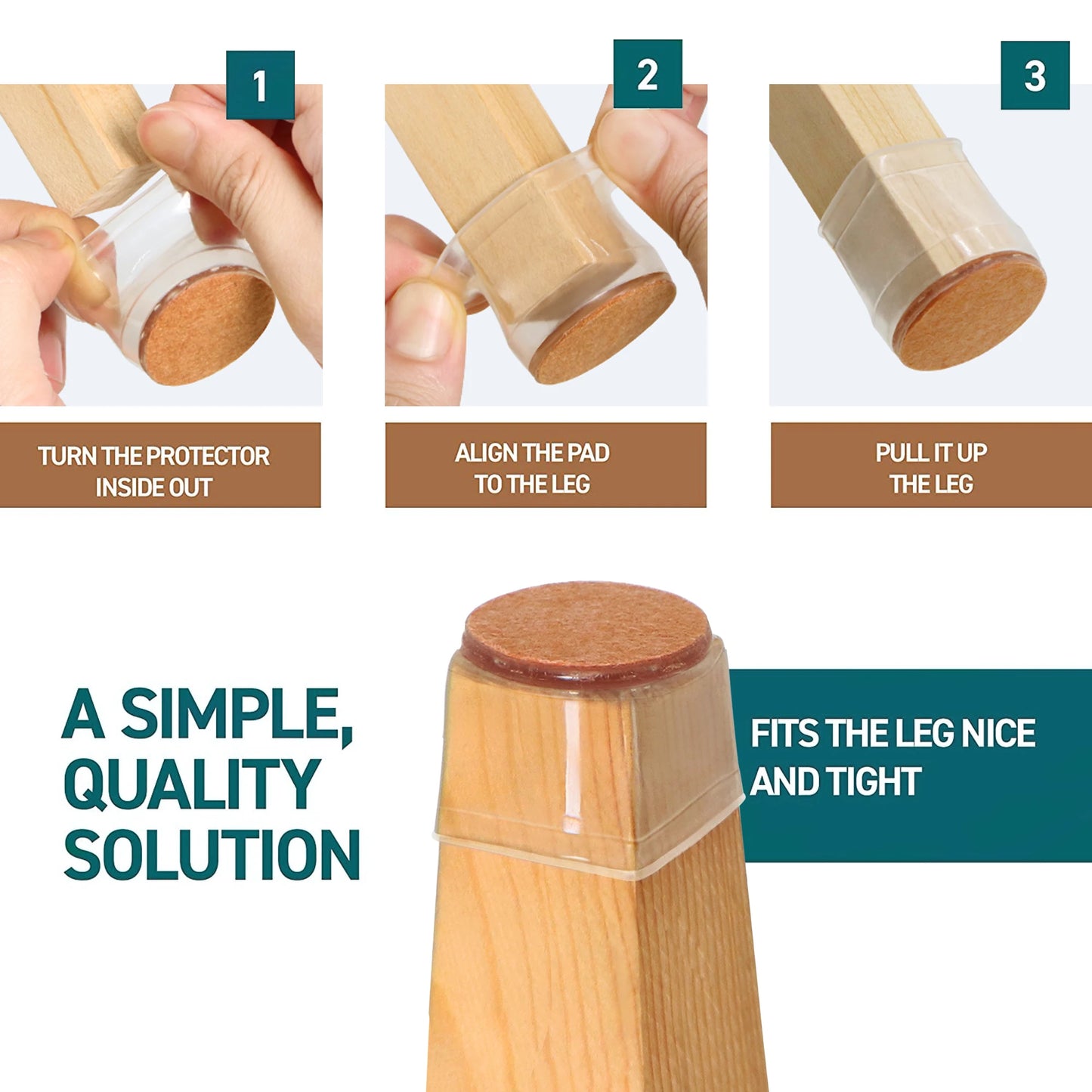 1

TURN THE PROTECTOR INSIDE OUT

2

ALIGN THE PAD TO THE LEG

3

PULL IT UP THE LEG

A SIMPLE, QUALITY SOLUTION

FITS THE LEG NICE AND TIGHT